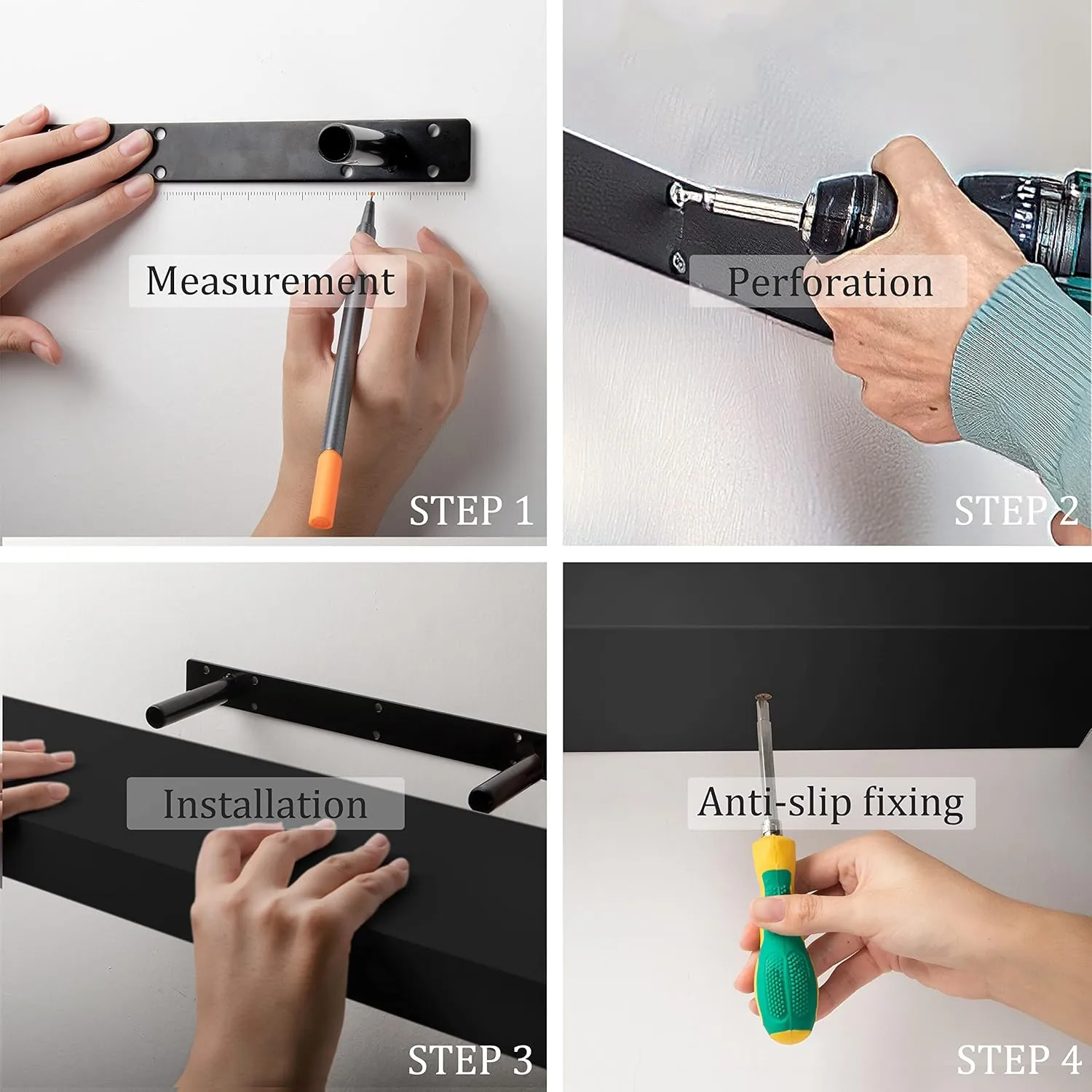 Measurement

STEP 1

Perforation

STEP 2

Installation

STEP 3

Anti-slip fixing

STEP 4